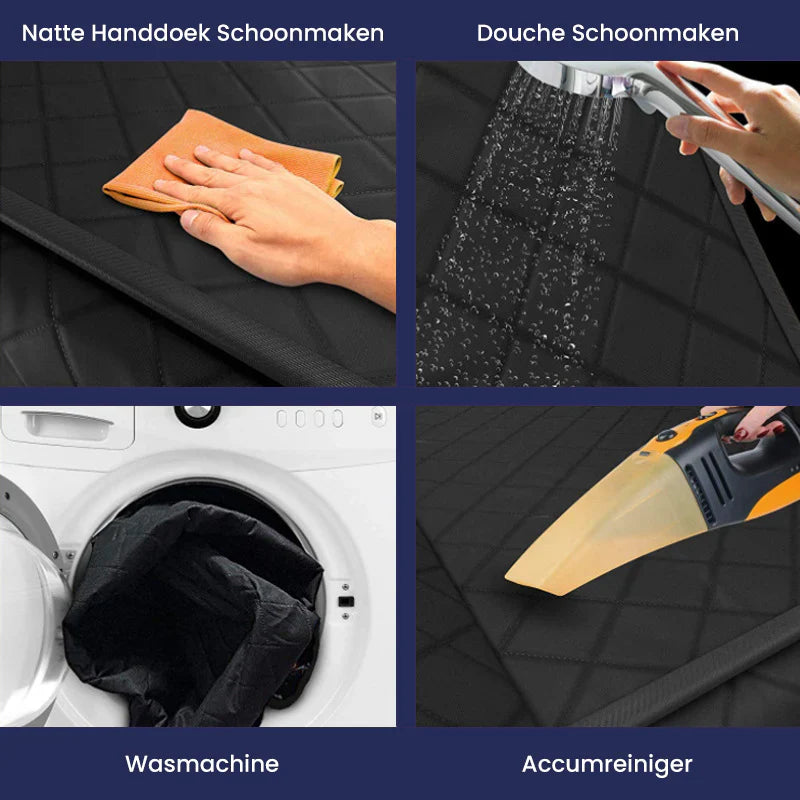 Natte Handdoek Schoonmaken

Douche Schoonmaken

Wasmachine

Accumreiniger