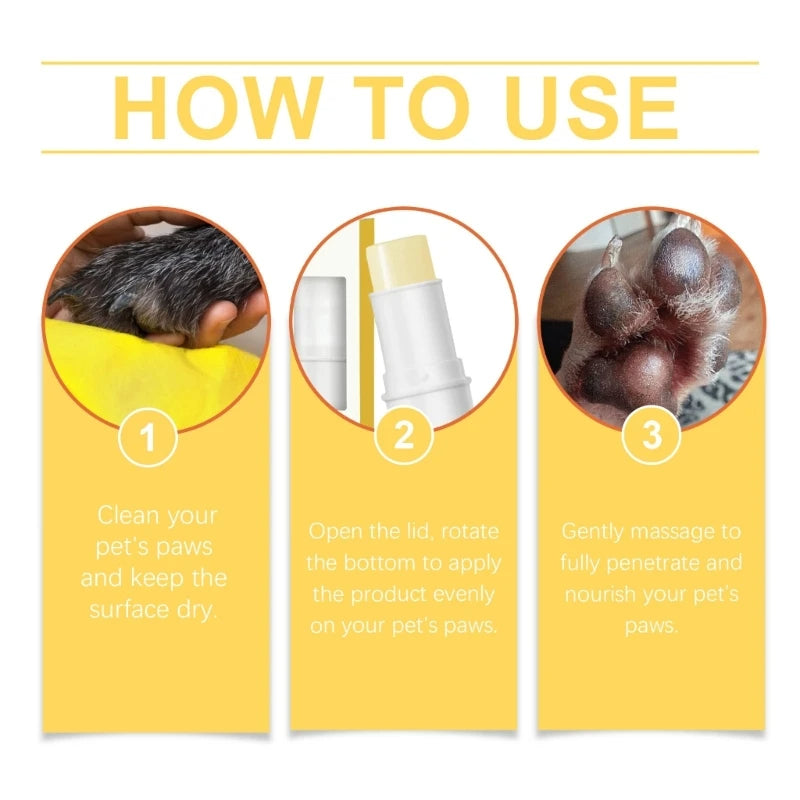 HOW TO USE

1

Clean your pet's paws and keep the surface dry.

2

Open the lid, rotate the bottom to apply the product evenly on your pet's paws.

3

Gently massage to fully penetrate and nourish your pet's paws.