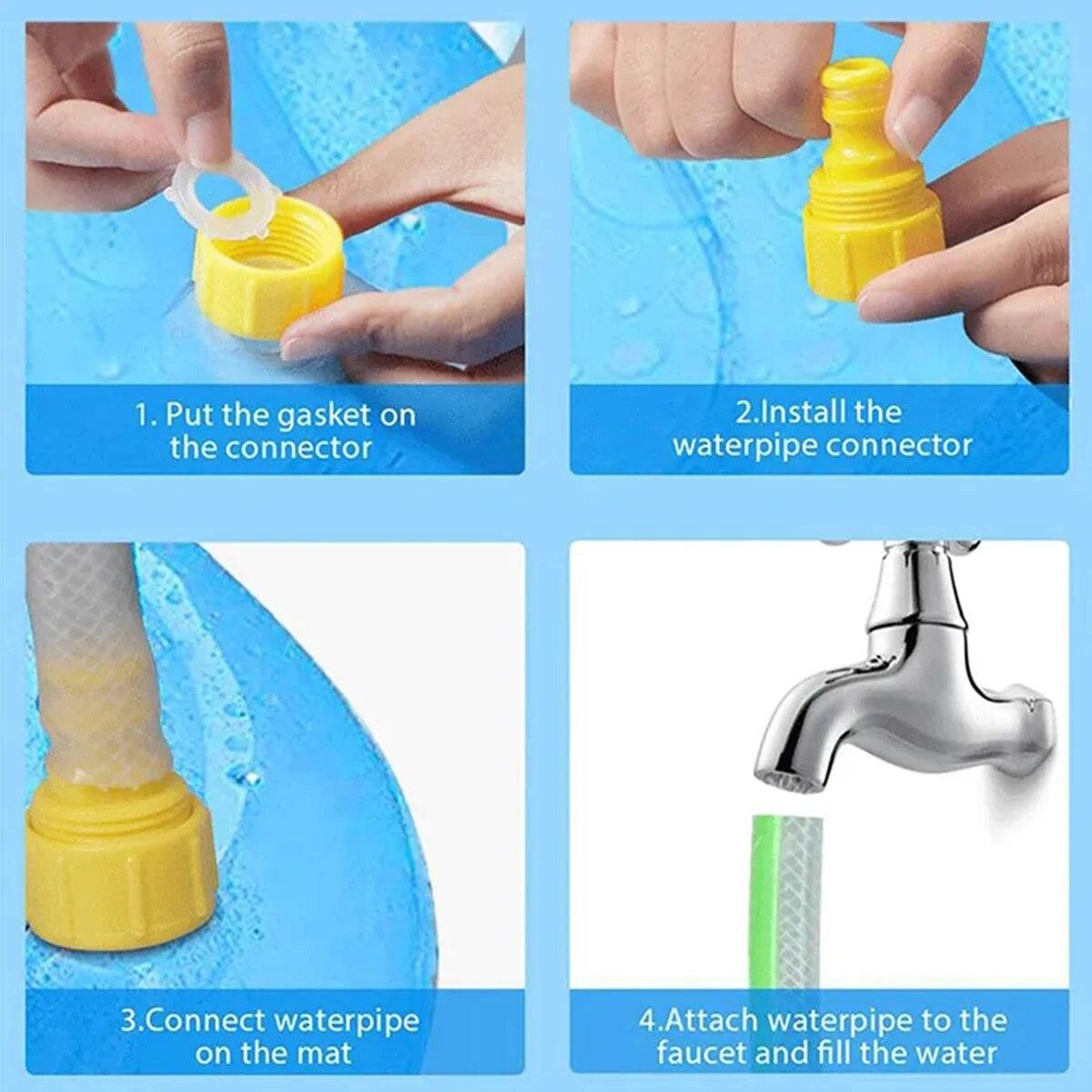 1. Put the gasket on the connector

2.Install the waterpipe connector

3.Connect waterpipe on the mat

4.Attach waterpipe to the faucet and fill the water