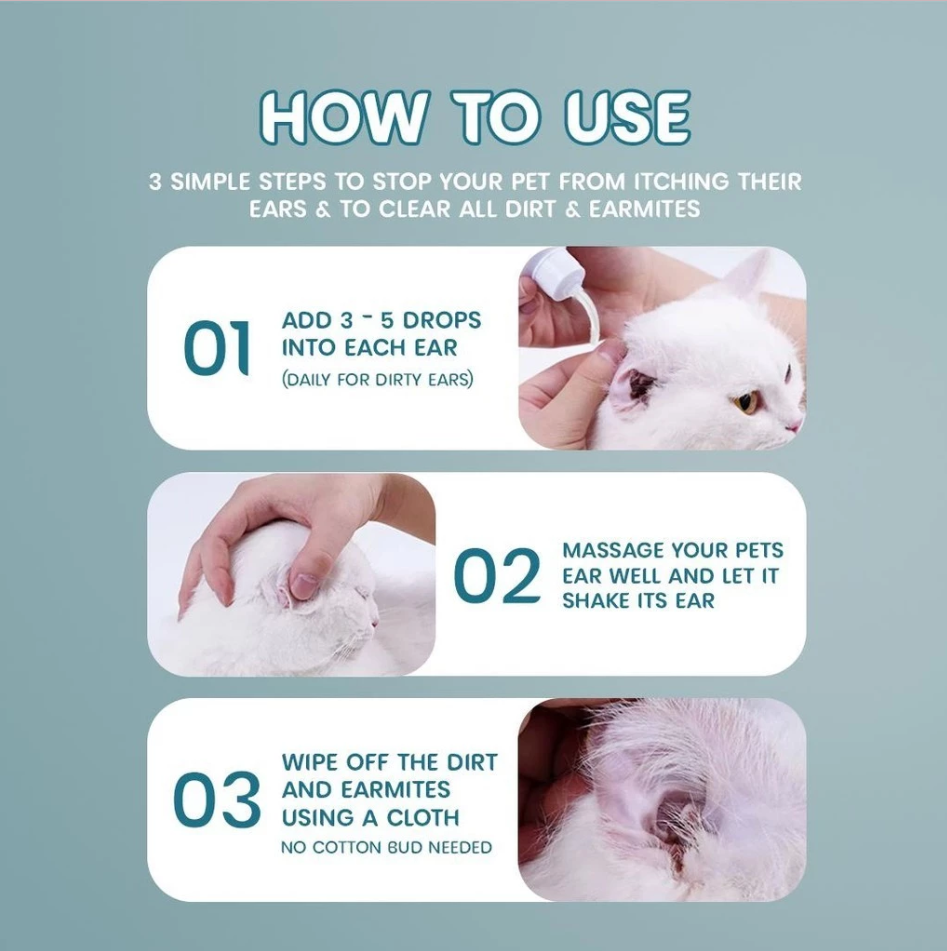 HOW TO USE

3 SIMPLE STEPS TO STOP YOUR PET FROM ITCHING THEIR EARS & TO CLEAR ALL DIRT & EARMITES

01 ADD 3 - 5 DROPS INTO EACH EAR
(DAILY FOR DIRTY EARS)

02 MASSAGE YOUR PETS EAR WELL AND LET IT SHAKE ITS EAR

03 WIPE OFF THE DIRT AND EARMITES USING A CLOTH
NO COTTON BUD NEEDED