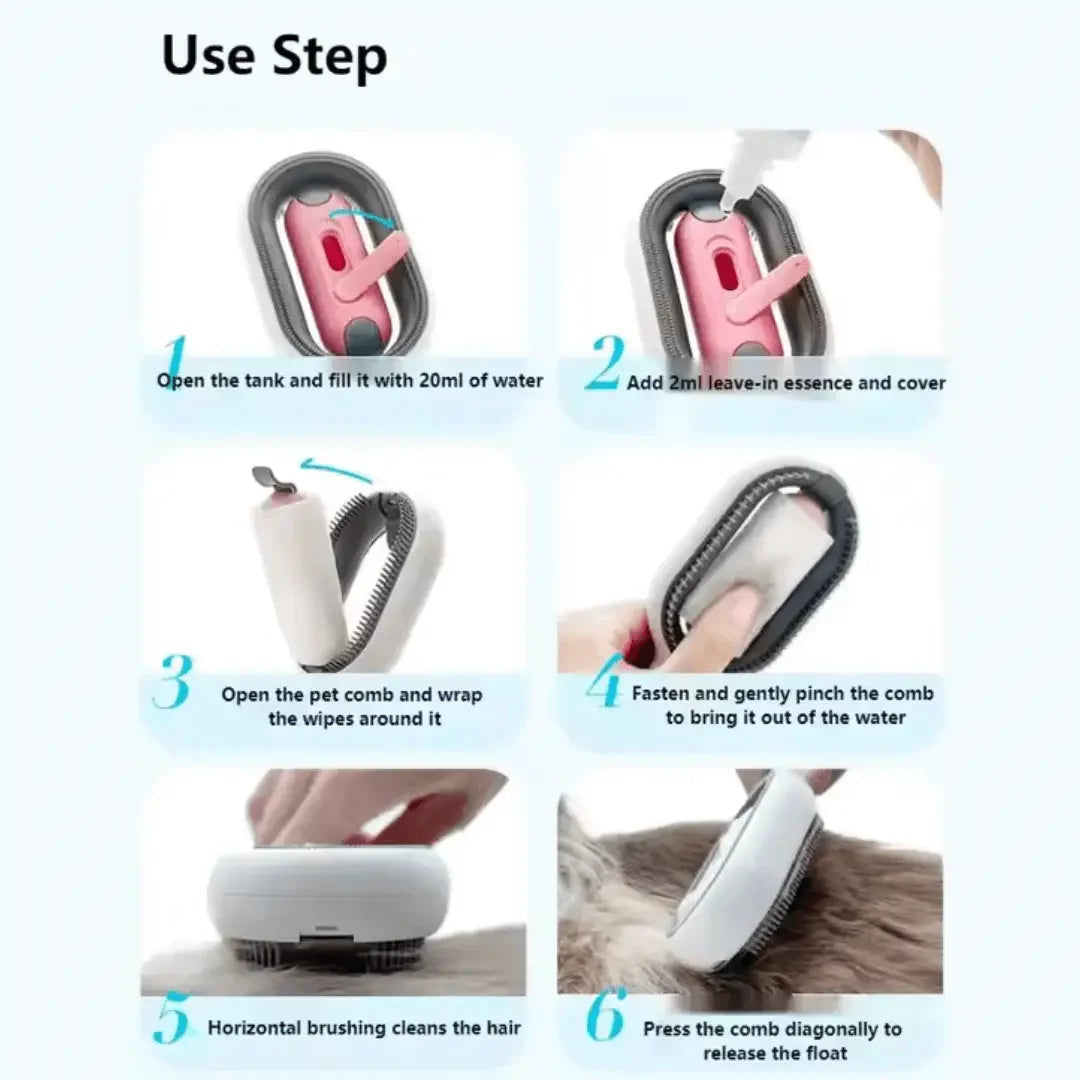 Use Step

1 Open the tank and fill it with 20ml of water

2 Add 2ml leave-in essence and cover

3 Open the pet comb and wrap the wipes around it

4 Fasten and gently pinch the comb to bring it out of the water

5 Horizontal brushing cleans the hair

6 Press the comb diagonally to release the float